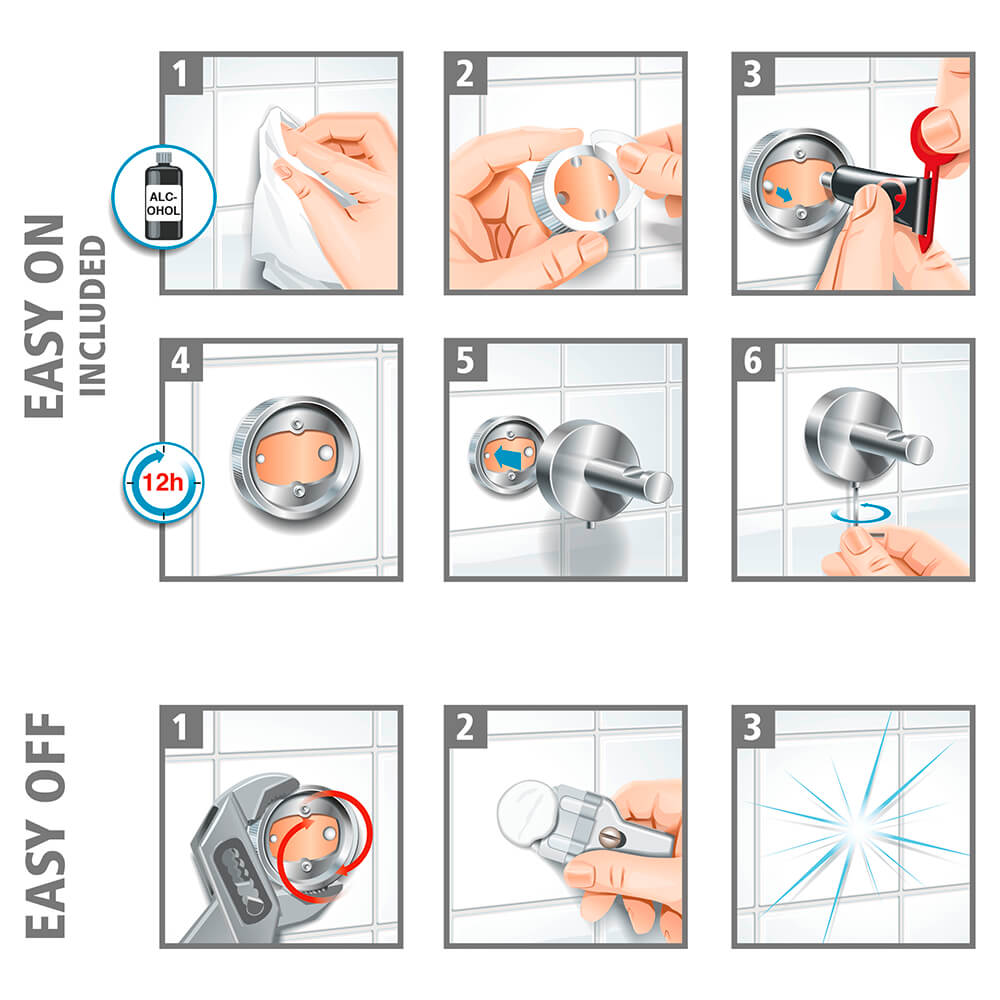 EASY ON
INCLUDED

1
ALC-OHOL

2

3

4
12h

5

6

EASY OFF

1

2

3