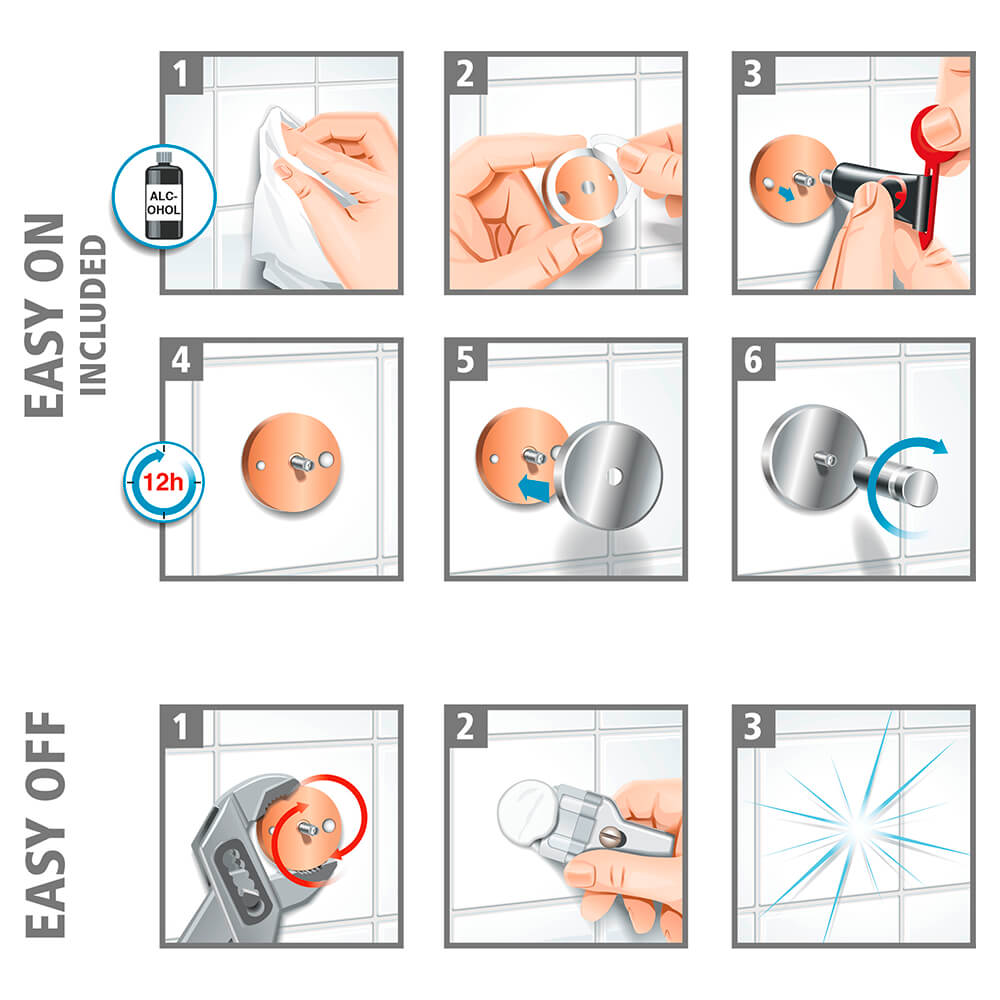 EASY ON
INCLUDED

1
ALC-OHOL

2

3

4
12h

5

6

EASY OFF

1

2

3